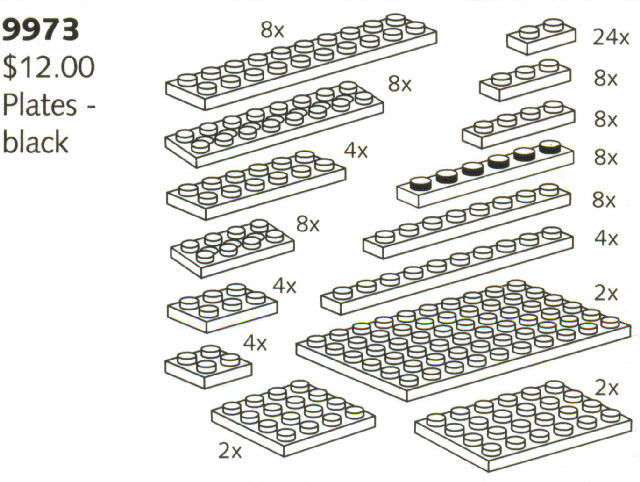 9973
$12.00
Plates - black

8x
8x
4x
8x
4x
4x
2x

24x
8x
8x
8x
8x
4x
2x
2x